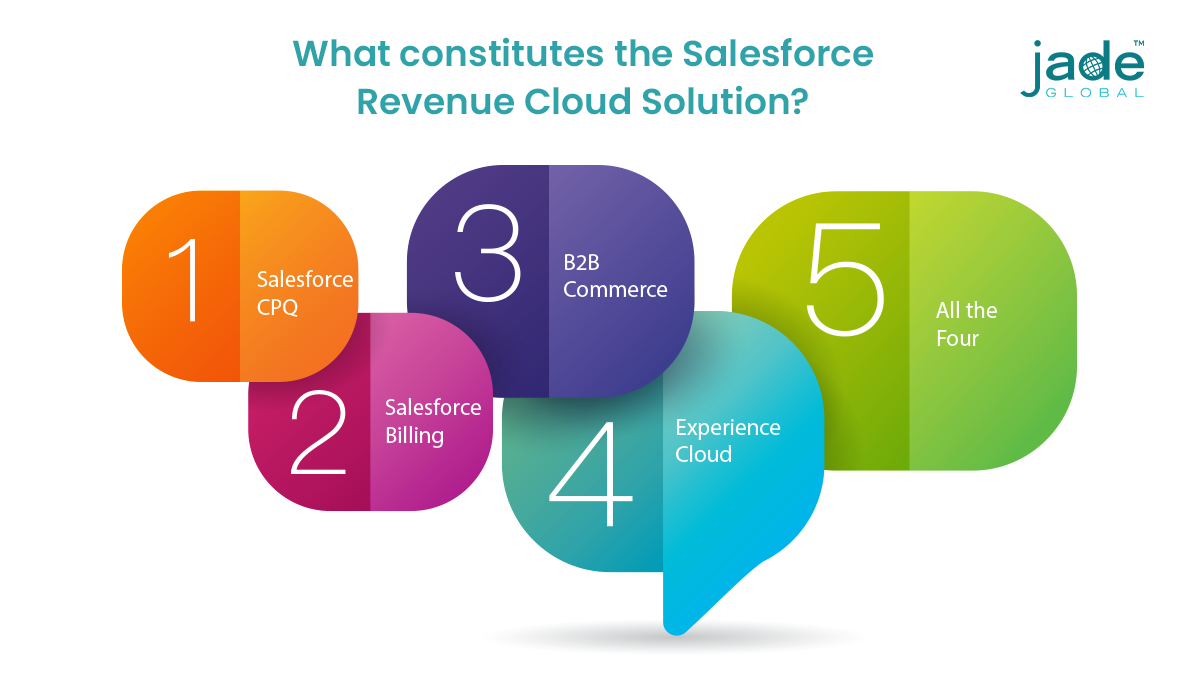 What constitutes the Salesforce Revenue Cloud Solution?

jade™ GLOBAL

1 Salesforce CPQ

2 Salesforce Billing

3 B2B Commerce

4 Experience Cloud

5 All the Four